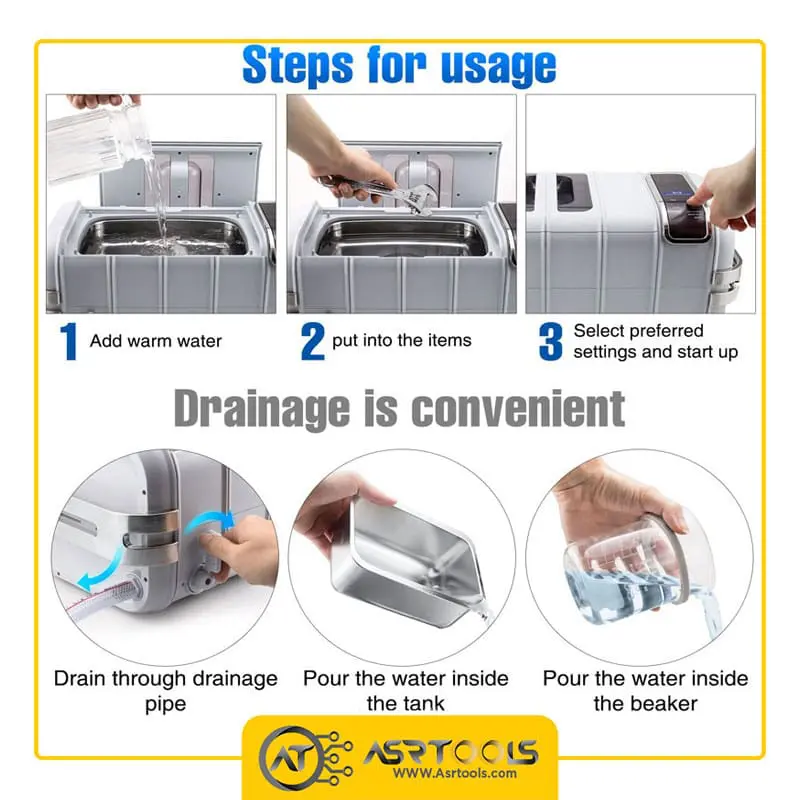 Steps for usage

1 Add warm water

2 put into the items

3 Select preferred settings and start up

Drainage is convenient

Drain through drainage pipe

Pour the water inside the tank

Pour the water inside the beaker

AT

ASRTOOLS

WWW.Asrtools.com