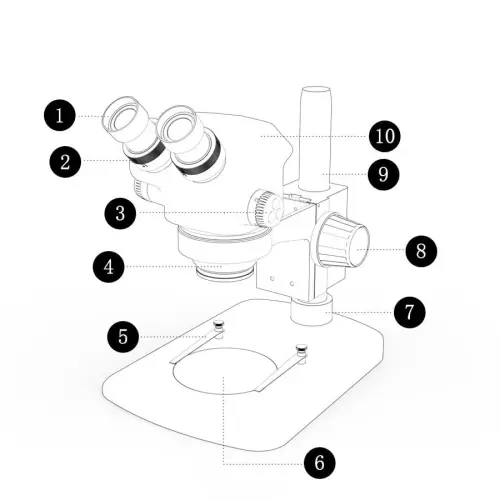 1
2
3
4
5
6
7
8
9
10