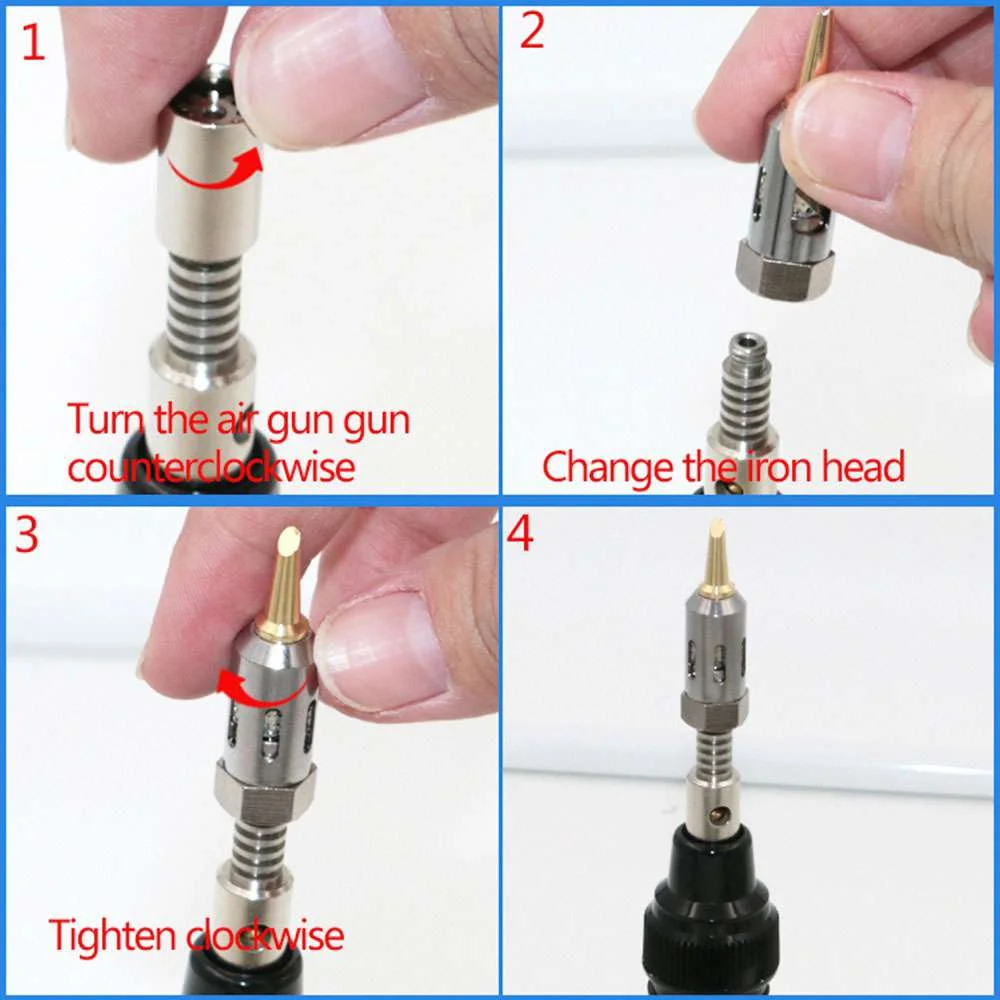 1

Turn the air gun gun counterclockwise

2

Change the iron head

3

Tighten clockwise

4