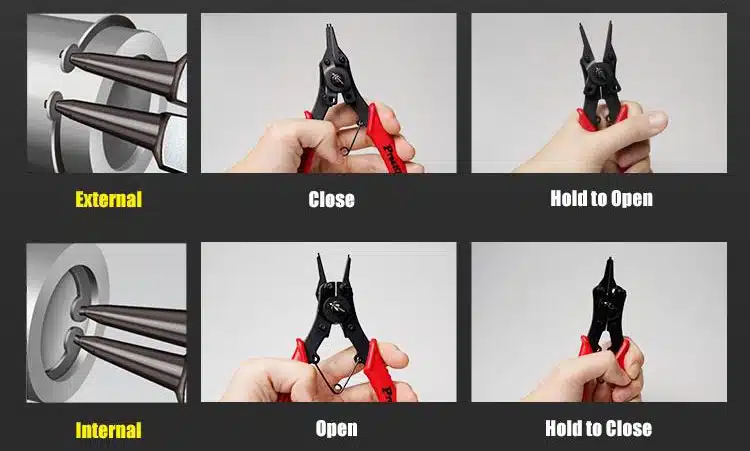 External

Close

Hold to Open

Internal

Open

Hold to Close