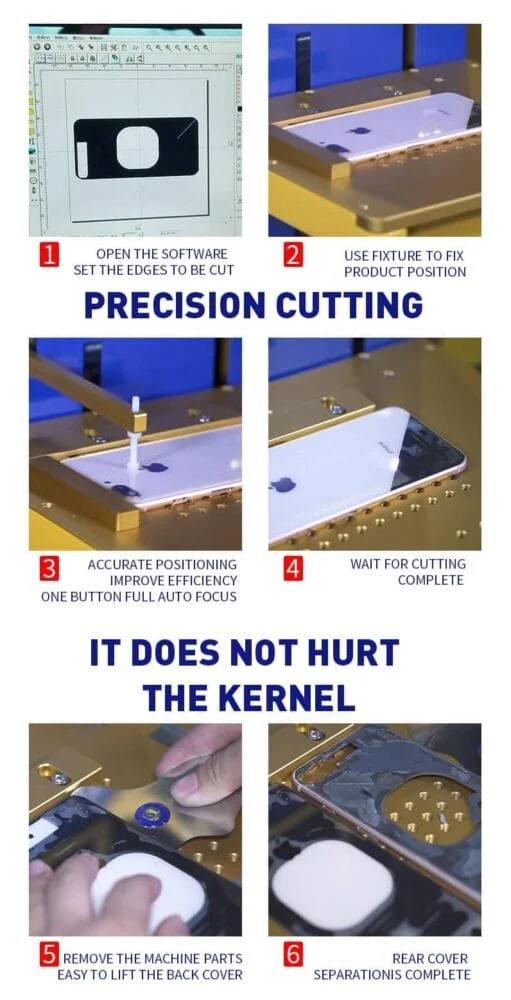 1 OPEN THE SOFTWARE SET THE EDGES TO BE CUT

2 USE FIXTURE TO FIX PRODUCT POSITION

PRECISION CUTTING

3 ACCURATE POSITIONING IMPROVE EFFICIENCY ONE BUTTON FULL AUTO FOCUS

4 WAIT FOR CUTTING COMPLETE

IT DOES NOT HURT THE KERNEL

5 REMOVE THE MACHINE PARTS EASY TO LIFT THE BACK COVER

6 REAR COVER SEPARATIONIS COMPLETE