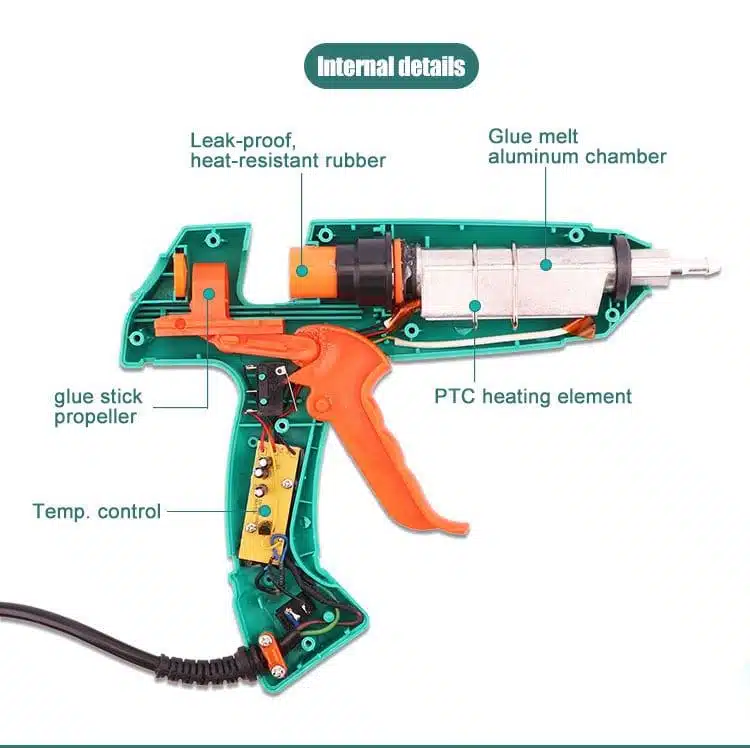 Internal details

Leak-proof, heat-resistant rubber

Glue melt aluminum chamber

glue stick propeller

PTC heating element

Temp. control