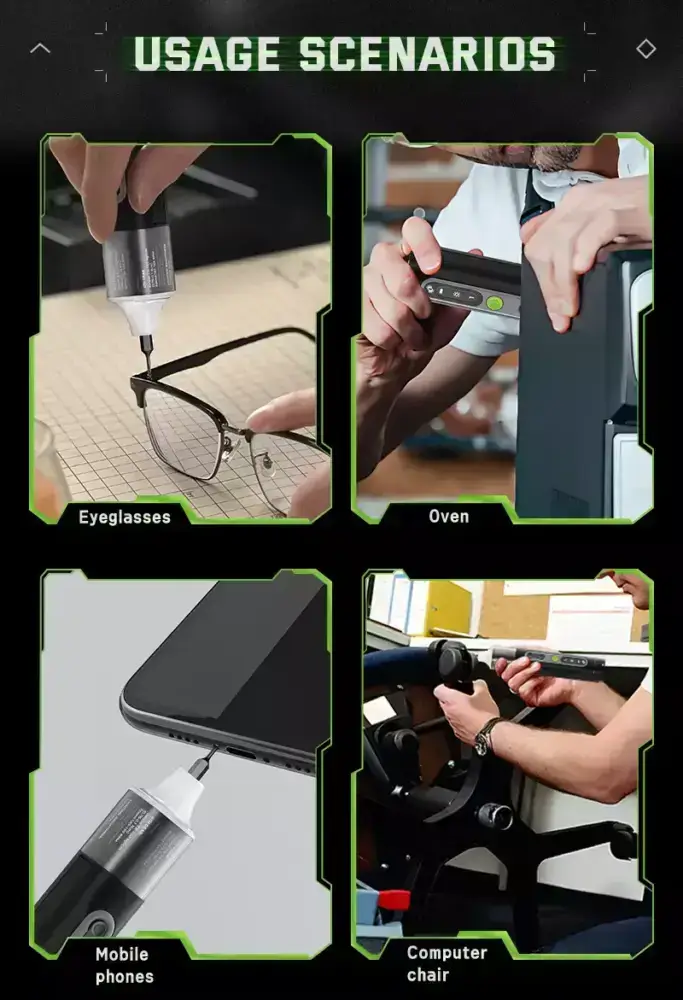 USAGE SCENARIOS

Eyeglasses

Oven

Mobile phones

Computer chair