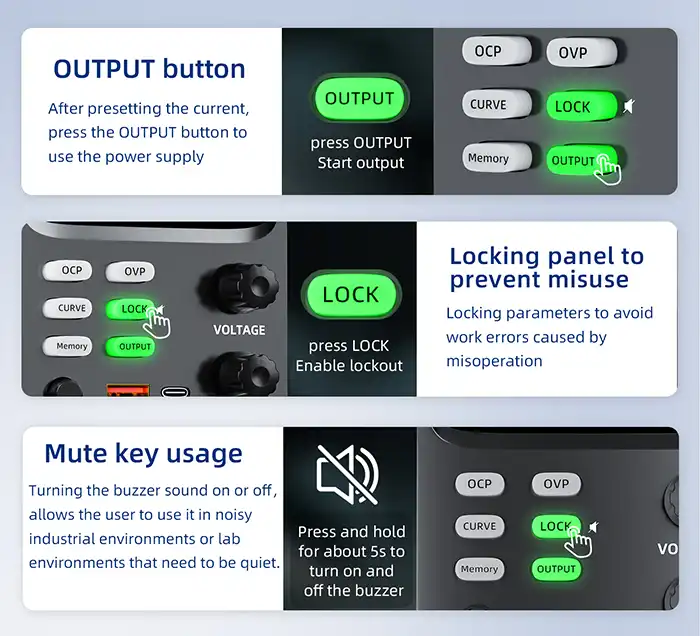 OUTPUT button

After presetting the current, press the OUTPUT button to use the power supply

OUTPUT

press OUTPUT
Start output

OCP
OVP
CURVE
LOCK
Memory
OUTPUT

OCP
OVP
CURVE
LOCK
Memory
OUTPUT
VOLTAGE

LOCK

press LOCK
Enable lockout

Locking panel to prevent misuse

Locking parameters to avoid work errors caused by misoperation

Mute key usage

Turning the buzzer sound on or off, allows the user to use it in noisy industrial environments or lab environments that need to be quiet.

Press and hold for about 5s to turn on and off the buzzer

OCP
OVP
CURVE
LOCK
Memory
OUTPUT
VO