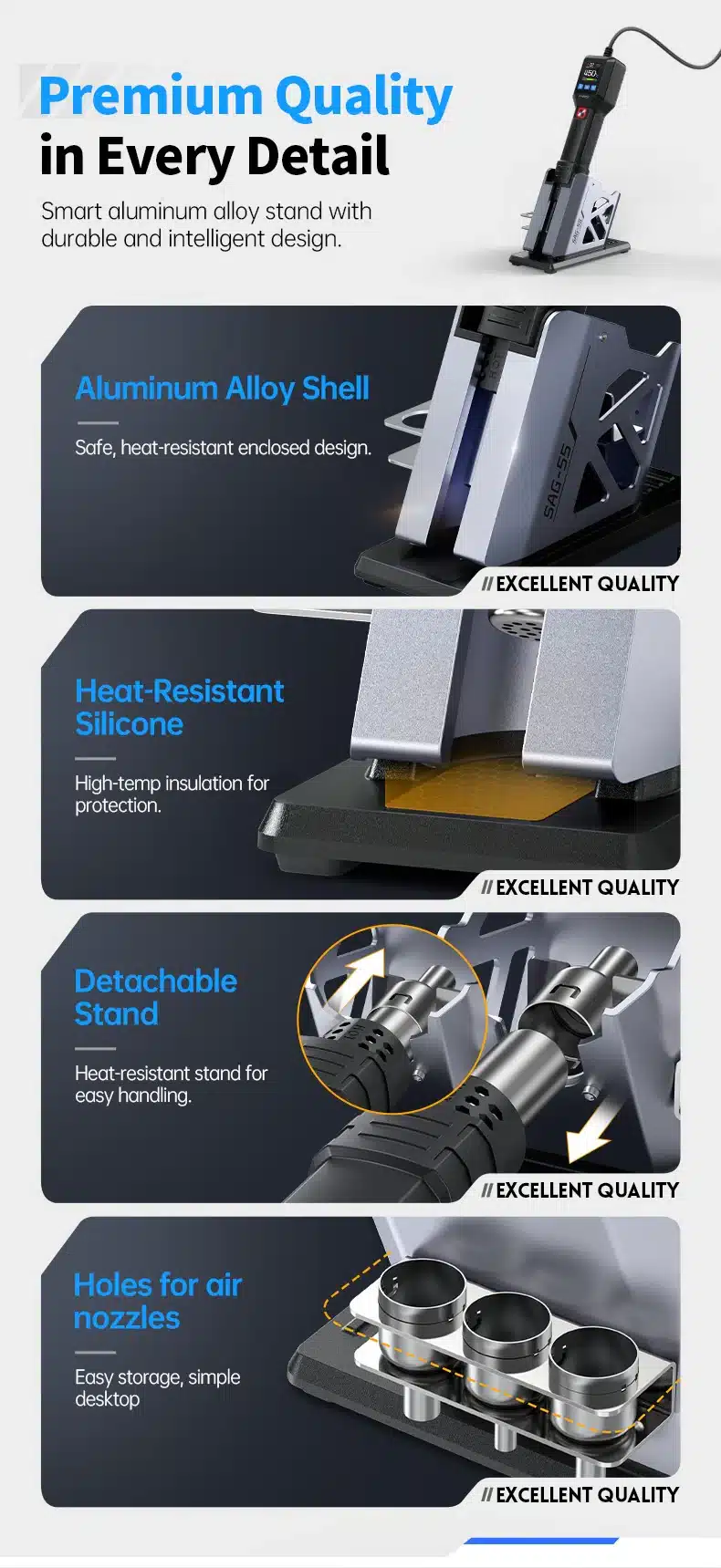 Premium Quality in Every Detail

Smart aluminum alloy stand with durable and intelligent design.

450

Aluminum Alloy Shell

Safe, heat-resistant enclosed design.

SAG-55

// EXCELLENT QUALITY

Heat-Resistant Silicone

High-temp insulation for protection.

// EXCELLENT QUALITY

Detachable Stand

Heat-resistant stand for easy handling.

// EXCELLENT QUALITY

Holes for air nozzles

Easy storage, simple desktop

// EXCELLENT QUALITY