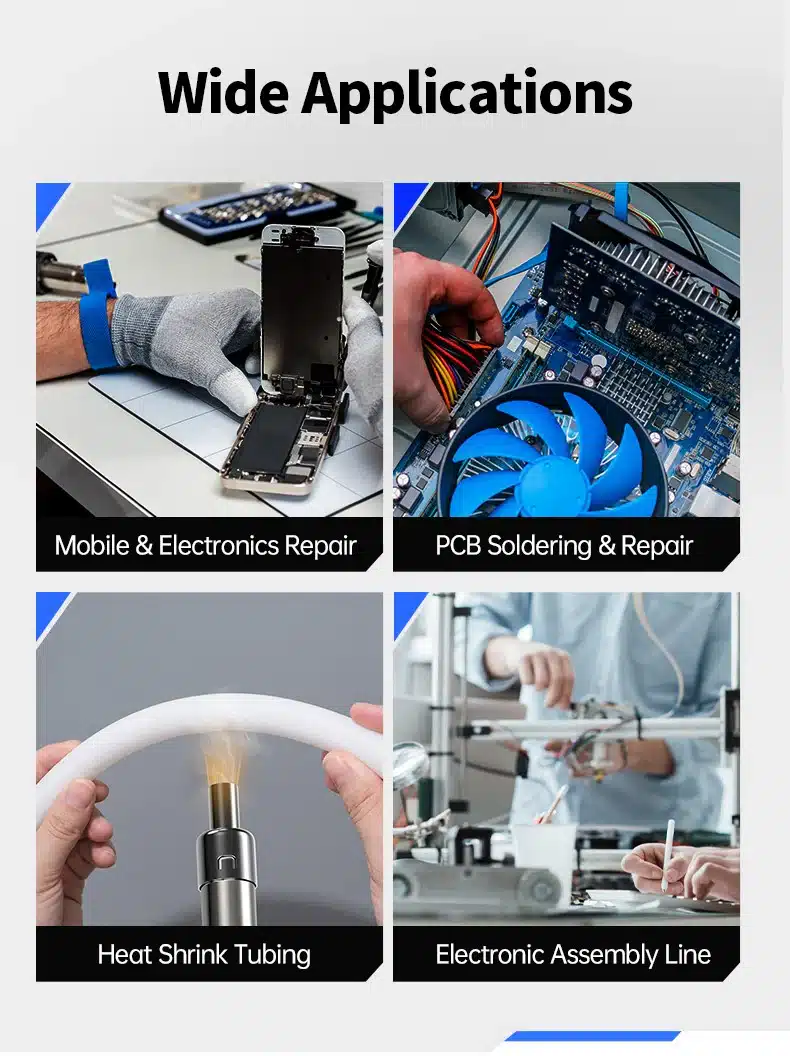 Wide Applications

Mobile & Electronics Repair

PCB Soldering & Repair

Heat Shrink Tubing

Electronic Assembly Line