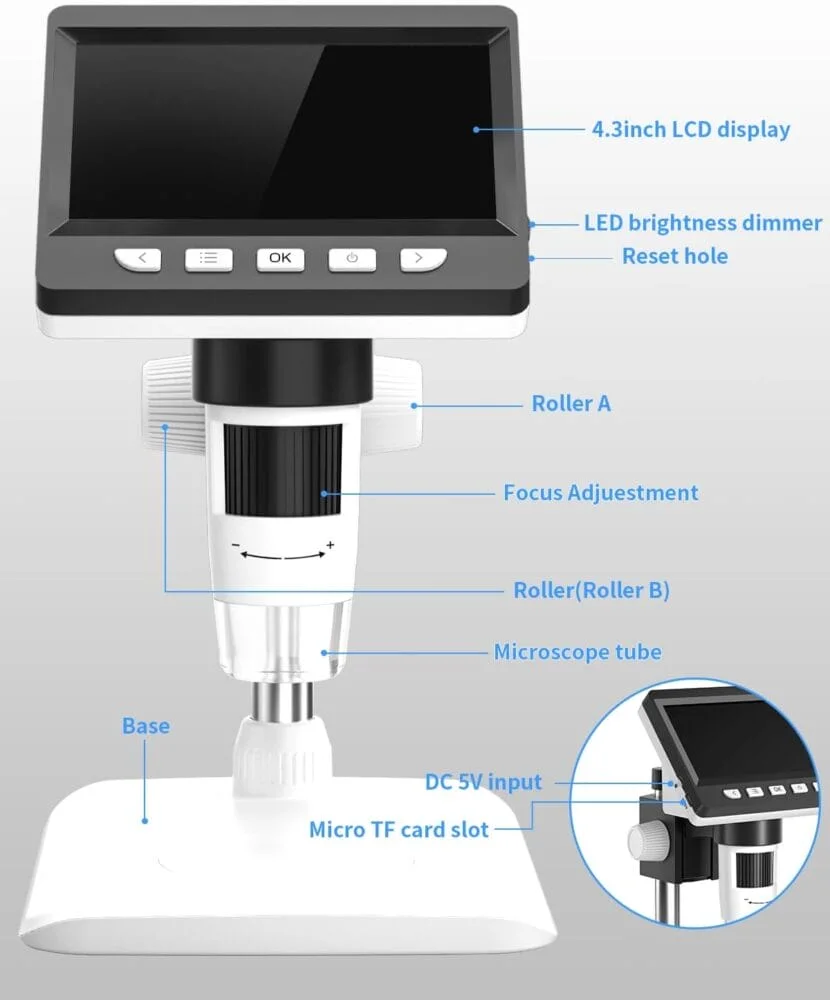 4.3inch LCD display

LED brightness dimmer

Reset hole

OK

Roller A

Focus Adjuestment

− +

Roller(Roller B)

Microscope tube

Base

DC 5V input

Micro TF card slot

OK