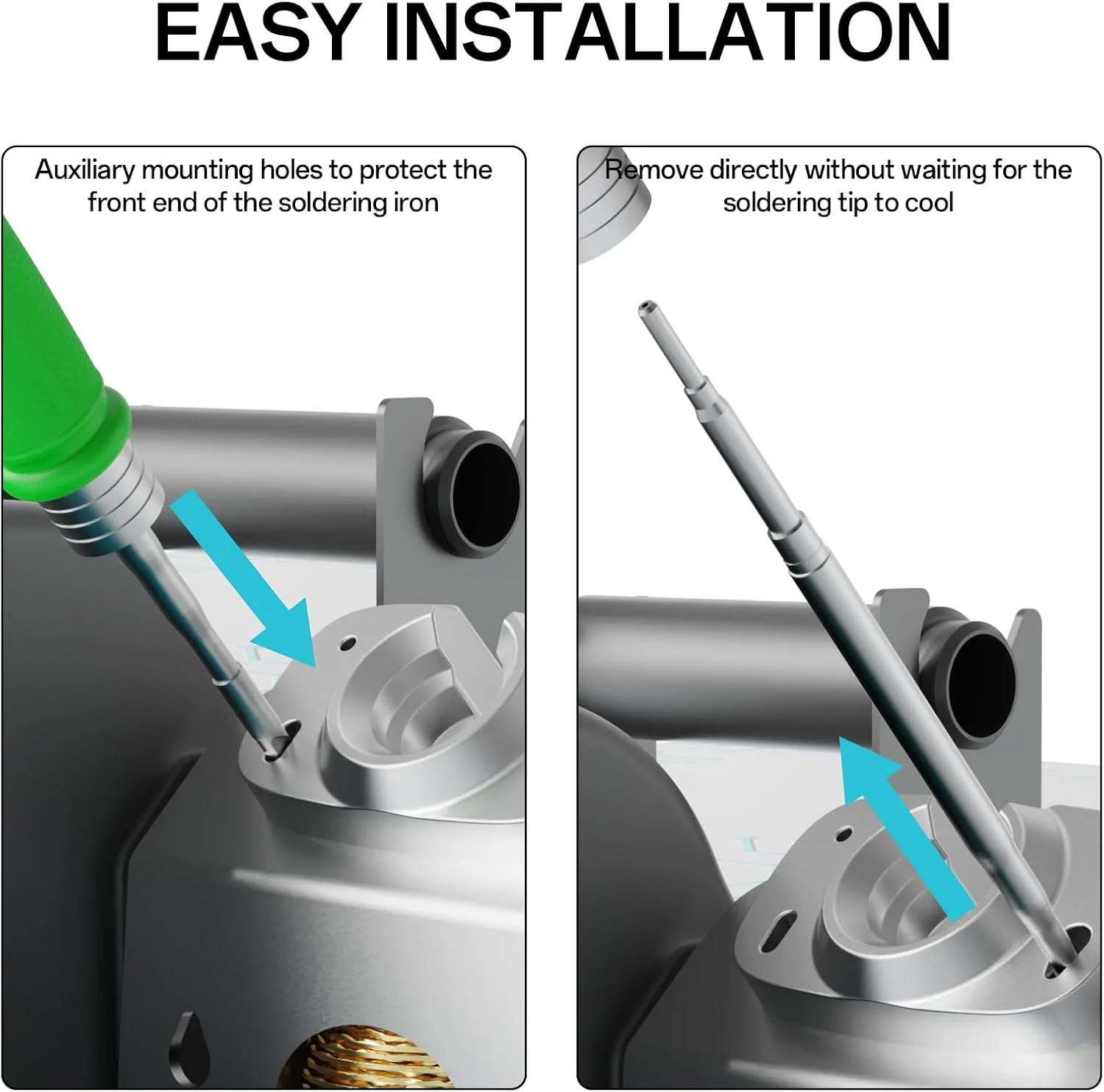 EASY INSTALLATION

Auxiliary mounting holes to protect the front end of the soldering iron

Remove directly without waiting for the soldering tip to cool